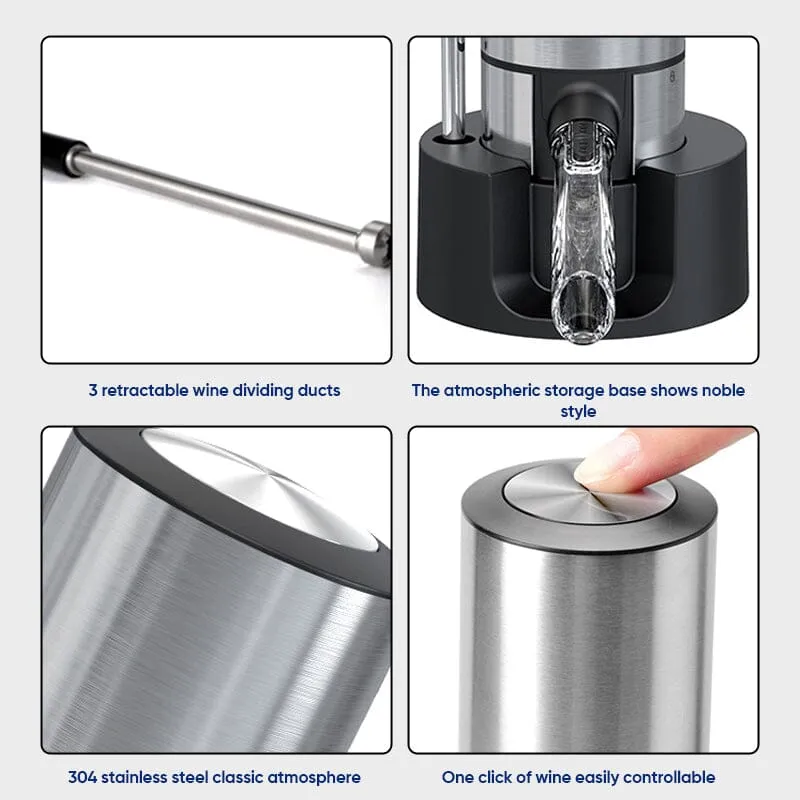 3 retractable wine dividing ducts

The atmospheric storage base shows noble style

304 stainless steel classic atmosphere

One click of wine easily controllable