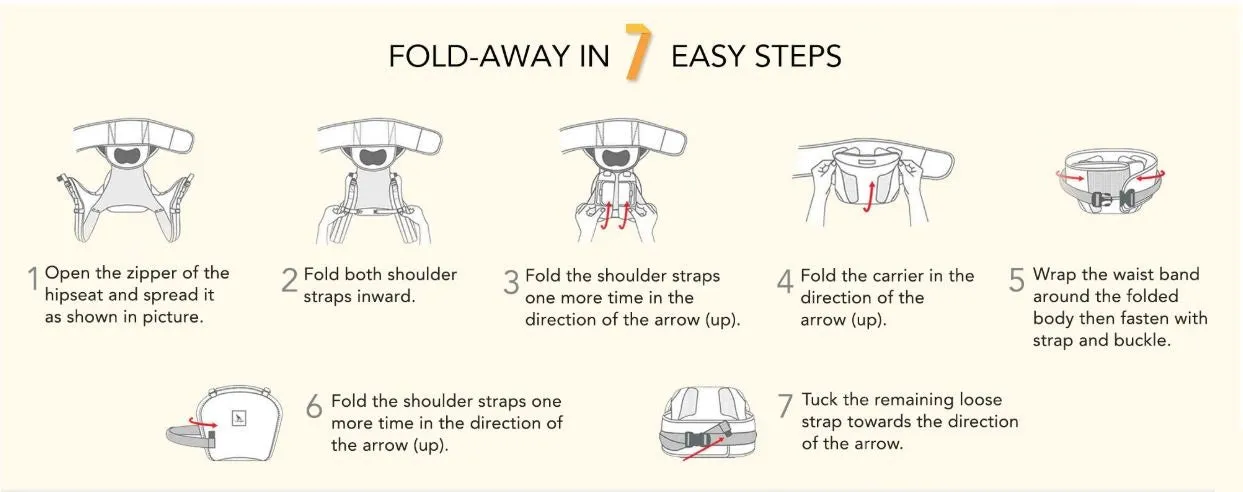 FOLD-AWAY IN 7 EASY STEPS

1 Open the zipper of the hipseat and spread it as shown in picture.

2 Fold both shoulder straps inward.

3 Fold the shoulder straps one more time in the direction of the arrow (up).

4 Fold the carrier in the direction of the arrow (up).

5 Wrap the waist band around the folded body then fasten with strap and buckle.

6 Fold the shoulder straps one more time in the direction of the arrow (up).

7 Tuck the remaining loose strap towards the direction of the arrow.