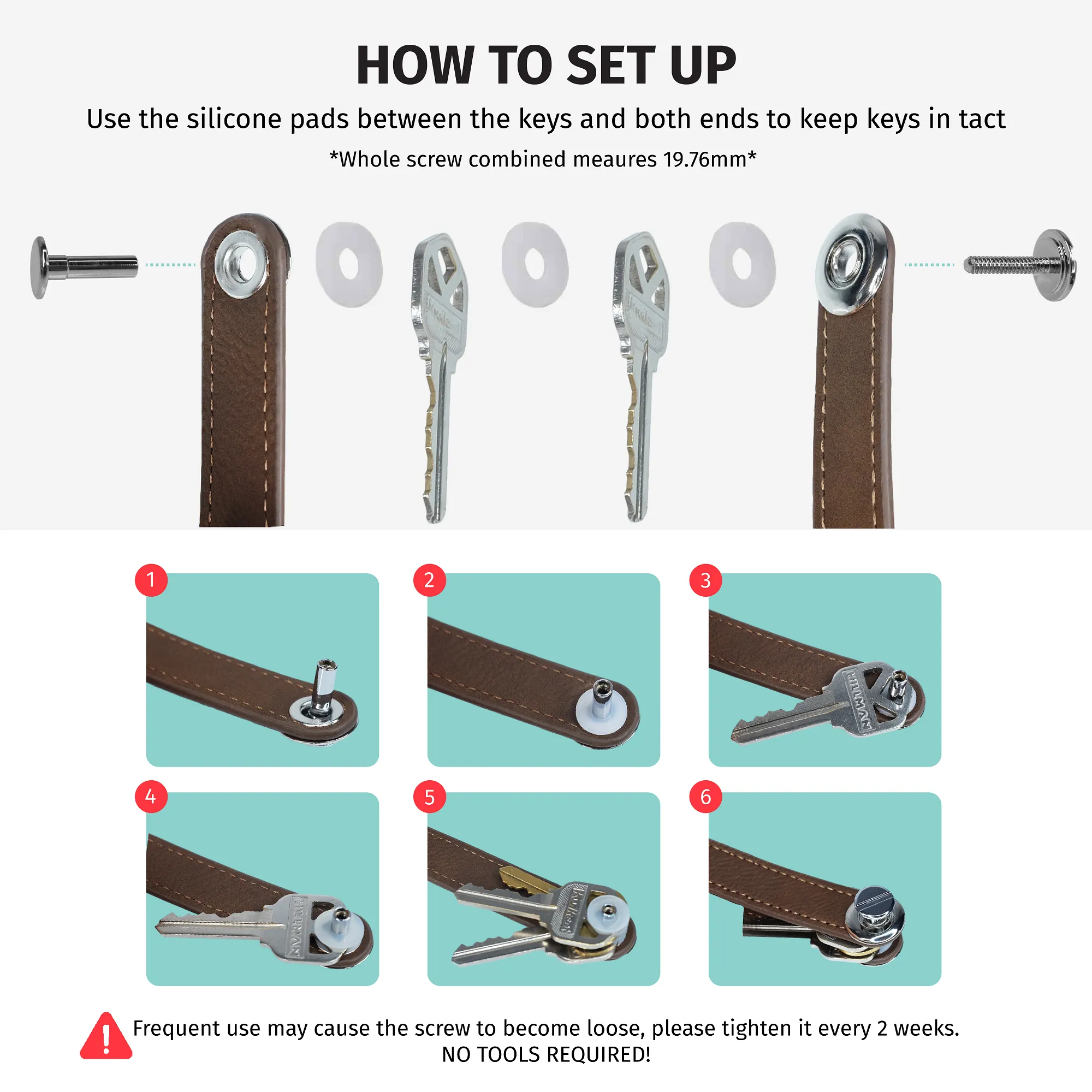 HOW TO SET UP

Use the silicone pads between the keys and both ends to keep keys in tact

*Whole screw combined meaures 19.76mm*

1

2

3

HILLMAN

4

HILLMAN

5

6

Frequent use may cause the screw to become loose, please tighten it every 2 weeks.
NO TOOLS REQUIRED!